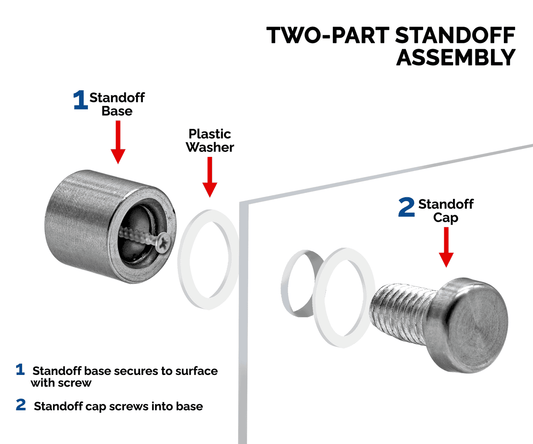 TWO-PART STANDOFF ASSEMBLY

1 Standoff Base

Plastic Washer

2 Standoff Cap

1 Standoff base secures to surface with screw

2 Standoff cap screws into base