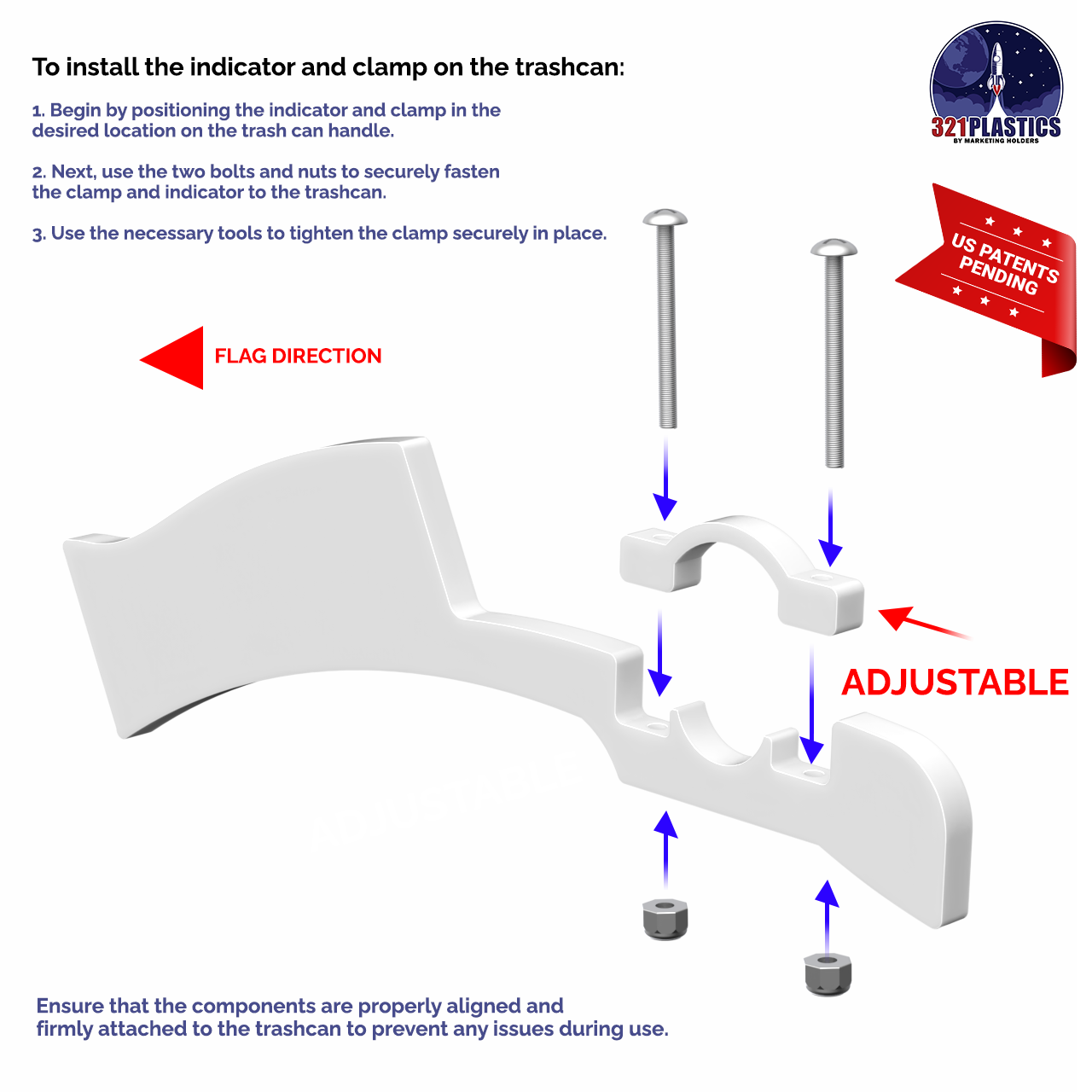 To install the indicator and clamp on the trashcan:

1. Begin by positioning the indicator and clamp in the desired location on the trash can handle.

2. Next, use the two bolts and nuts to securely fasten the clamp and indicator to the trashcan.

3. Use the necessary tools to tighten the clamp securely in place.

321PLASTICS
BY MARKETING HOLDERS

US PATENTS PENDING

FLAG DIRECTION

ADJUSTABLE

Ensure that the components are properly aligned and firmly attached to the trashcan to prevent any issues during use.