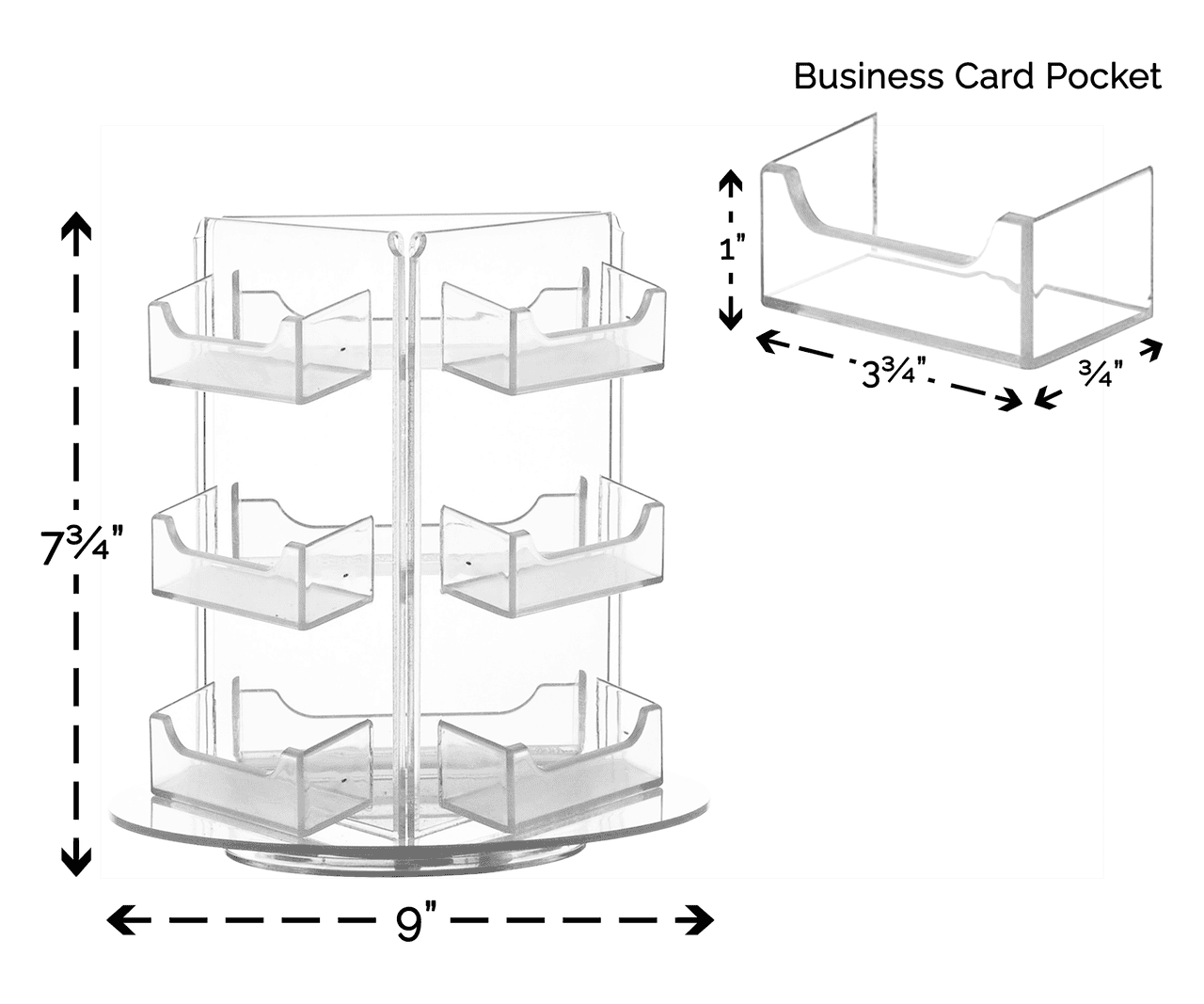 Business Card Pocket

1"

3¾"

¾"

7¾"

9"