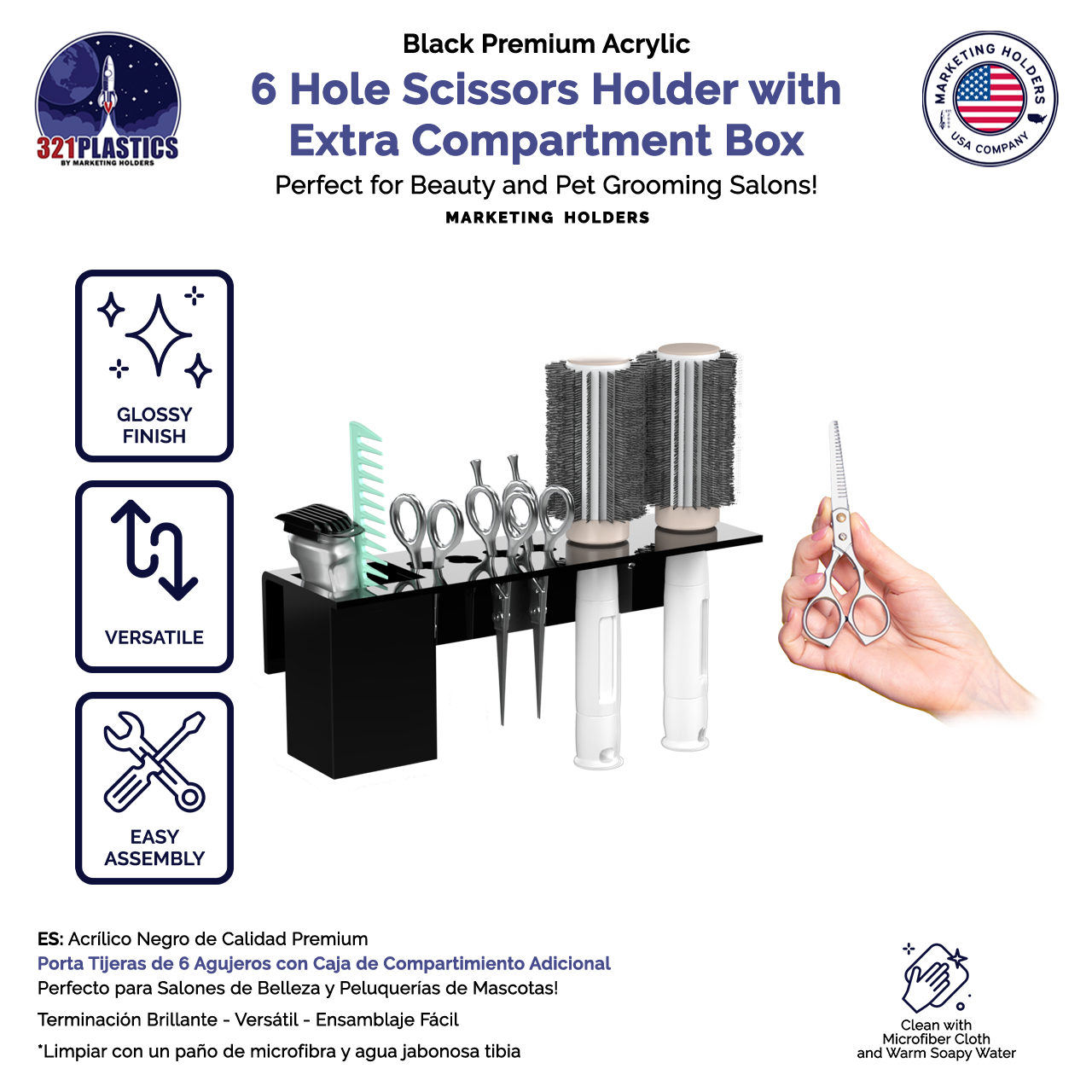 321PLASTICS
BY MARKETING HOLDERS

Black Premium Acrylic
6 Hole Scissors Holder with Extra Compartment Box
Perfect for Beauty and Pet Grooming Salons!
MARKETING HOLDERS

MARKETING HOLDERS
USA COMPANY

GLOSSY FINISH

VERSATILE

EASY ASSEMBLY

ES: Acrílico Negro de Calidad Premium
Porta Tijeras de 6 Agujeros con Caja de Compartimiento Adicional
Perfecto para Salones de Belleza y Peluquerías de Mascotas!
Terminación Brillante - Versátil - Ensamblaje Fácil
*Limpiar con un paño de microfibra y agua jabonosa tibia

Clean with Microfiber Cloth and Warm Soapy Water