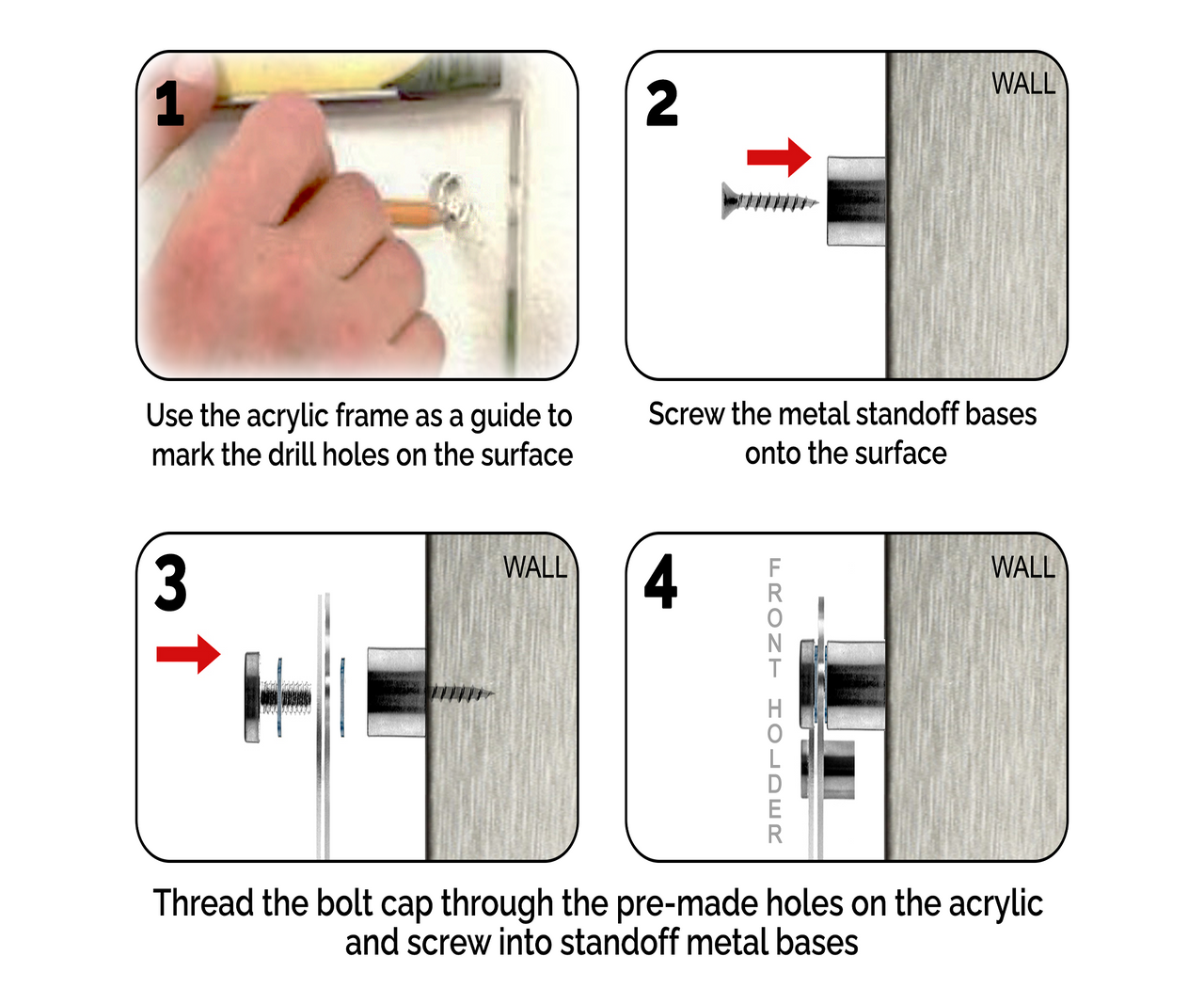 1

Use the acrylic frame as a guide to mark the drill holes on the surface

2

WALL

Screw the metal standoff bases onto the surface

3

WALL

4

FRONT HOLDER

WALL

Thread the bolt cap through the pre-made holes on the acrylic and screw into standoff metal bases