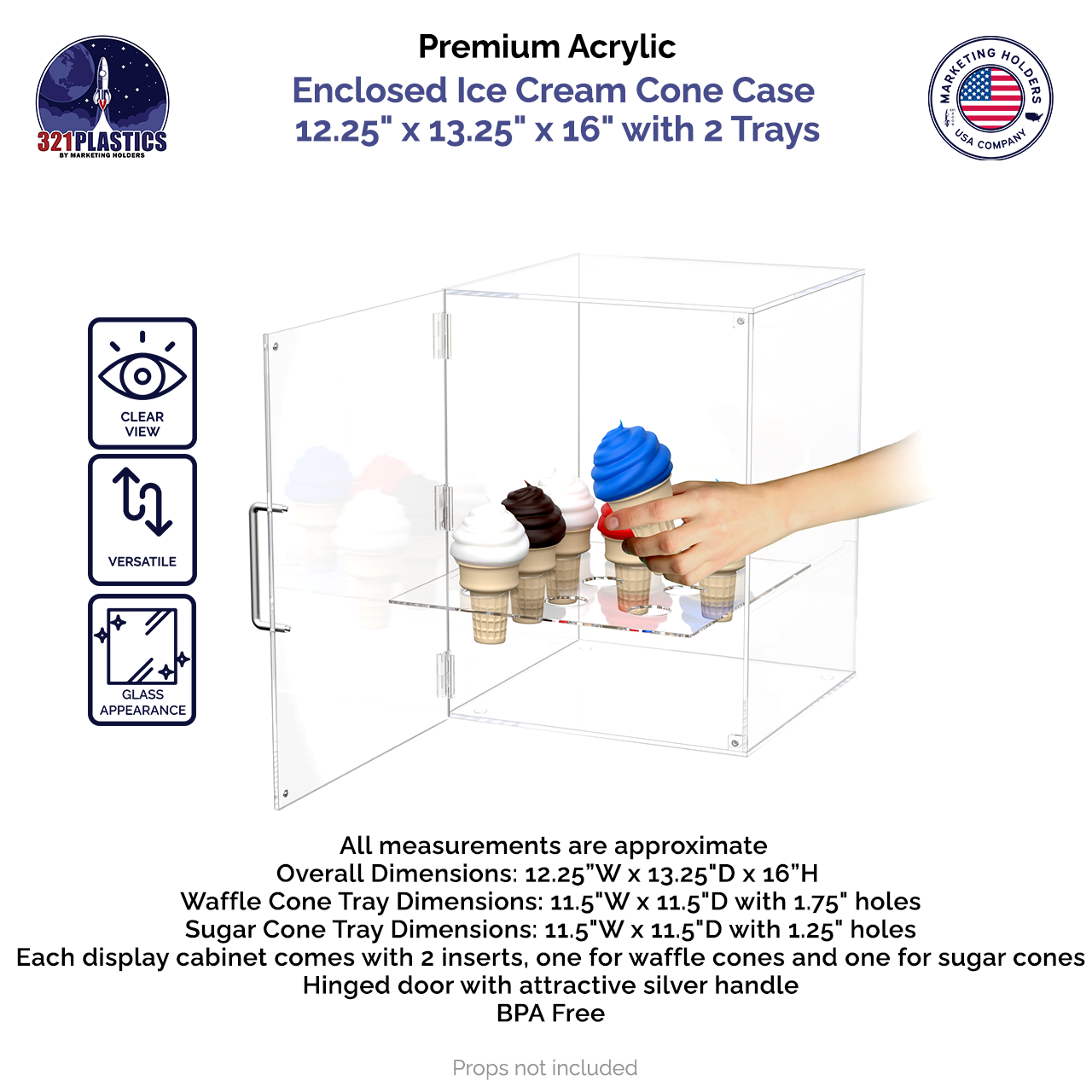 321PLASTICS
BY MARKETING HOLDERS

Premium Acrylic
Enclosed Ice Cream Cone Case
12.25" x 13.25" x 16" with 2 Trays

MARKETING HOLDERS
USA COMPANY

CLEAR VIEW

VERSATILE

GLASS APPEARANCE

All measurements are approximate
Overall Dimensions: 12.25"W x 13.25"D x 16"H
Waffle Cone Tray Dimensions: 11.5"W x 11.5"D with 1.75" holes
Sugar Cone Tray Dimensions: 11.5"W x 11.5"D with 1.25" holes
Each display cabinet comes with 2 inserts, one for waffle cones and one for sugar cones
Hinged door with attractive silver handle
BPA Free

Props not included