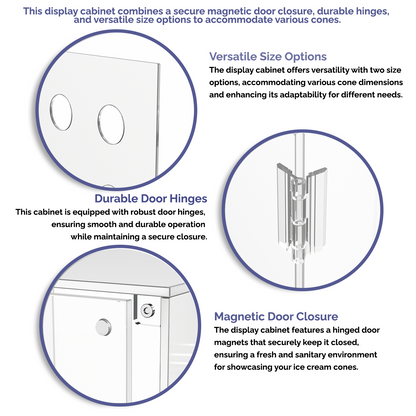 This display cabinet combines a secure magnetic door closure, durable hinges, and versatile size options to accommodate various cones.

Versatile Size Options
The display cabinet offers versatility with two size options, accommodating various cone dimensions and enhancing its adaptability for different needs.

Durable Door Hinges
This cabinet is equipped with robust door hinges, ensuring smooth and durable operation while maintaining a secure closure.

Magnetic Door Closure
The display cabinet features a hinged door magnets that securely keep it closed, ensuring a fresh and sanitary environment for showcasing your ice cream cones.