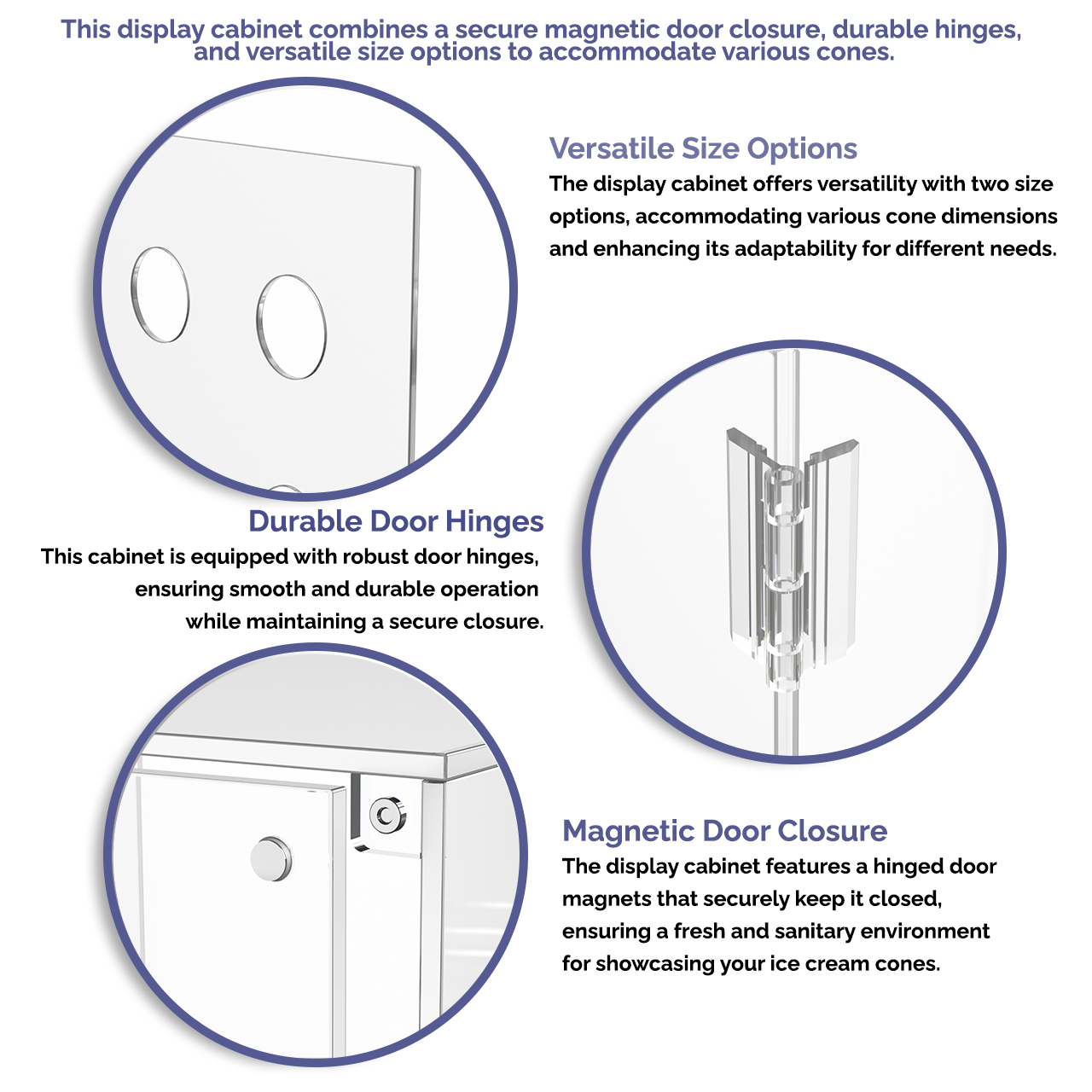 This display cabinet combines a secure magnetic door closure, durable hinges, and versatile size options to accommodate various cones.

Versatile Size Options
The display cabinet offers versatility with two size options, accommodating various cone dimensions and enhancing its adaptability for different needs.

Durable Door Hinges
This cabinet is equipped with robust door hinges, ensuring smooth and durable operation while maintaining a secure closure.

Magnetic Door Closure
The display cabinet features a hinged door magnets that securely keep it closed, ensuring a fresh and sanitary environment for showcasing your ice cream cones.