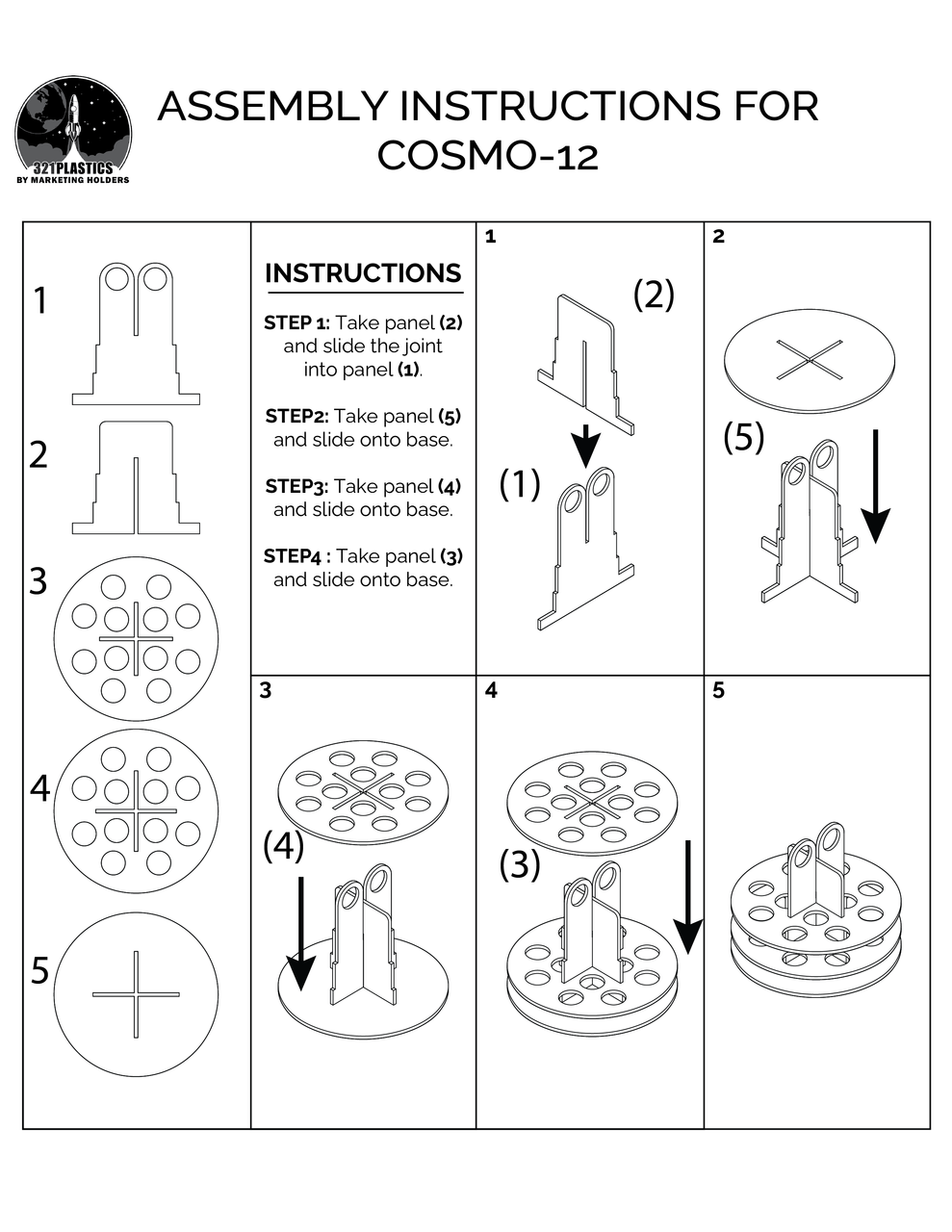 321PLASTICS
BY MARKETING HOLDERS

ASSEMBLY INSTRUCTIONS FOR COSMO-12

1

2

3

4

5

INSTRUCTIONS

STEP 1: Take panel (2) and slide the joint into panel (1).

STEP2: Take panel (5) and slide onto base.

STEP3: Take panel (4) and slide onto base.

STEP4 : Take panel (3) and slide onto base.

1

(2)

(1)

2

(5)

3

(4)

4

(3)

5