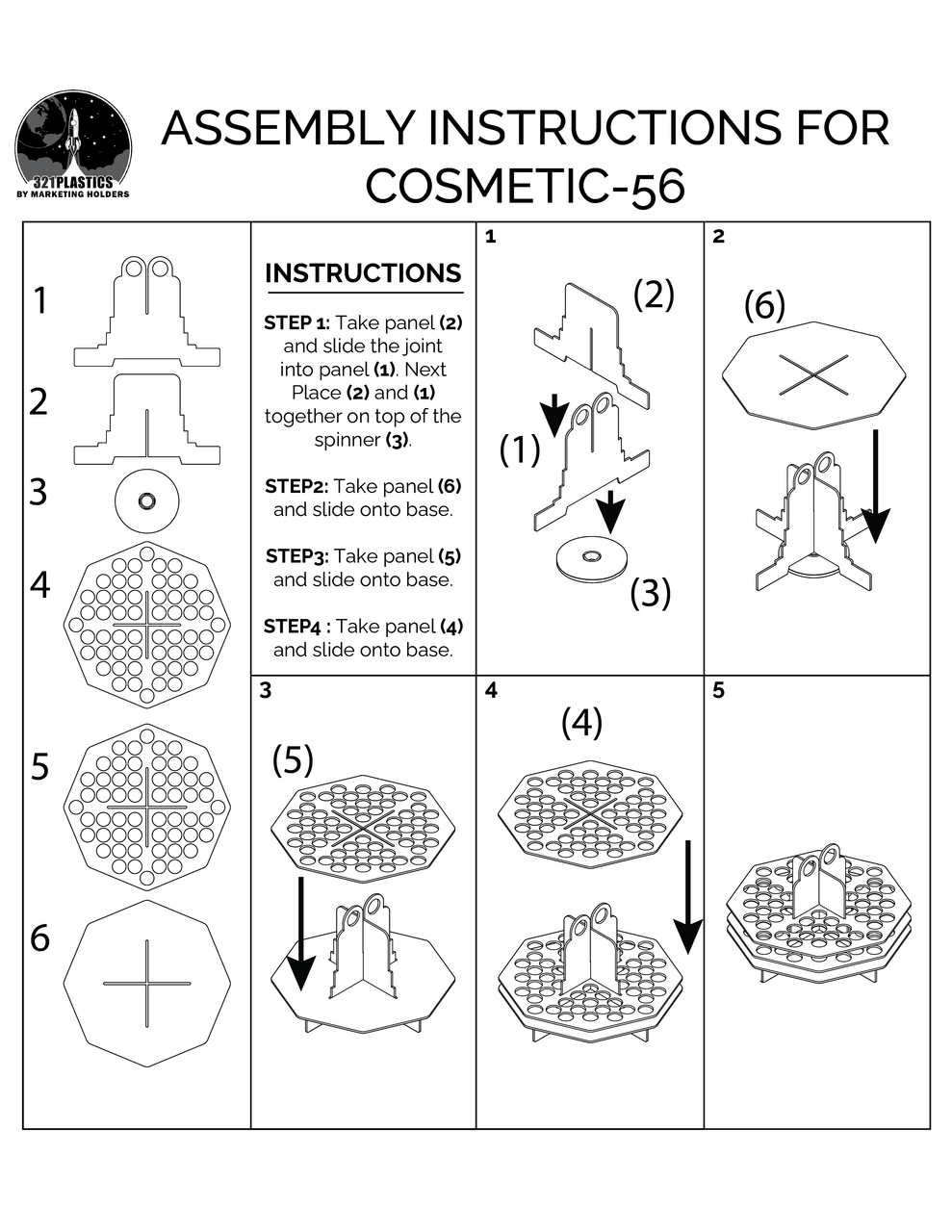 321PLASTICS
BY MARKETING HOLDERS

ASSEMBLY INSTRUCTIONS FOR COSMETIC-56

1

2

3

4

5

6

INSTRUCTIONS

STEP 1: Take panel (2) and slide the joint into panel (1). Next Place (2) and (1) together on top of the spinner (3).

STEP2: Take panel (6) and slide onto base.

STEP3: Take panel (5) and slide onto base.

STEP4 : Take panel (4) and slide onto base.

1

(2)

(1)

(3)

2

(6)

3

(5)

4

(4)

5