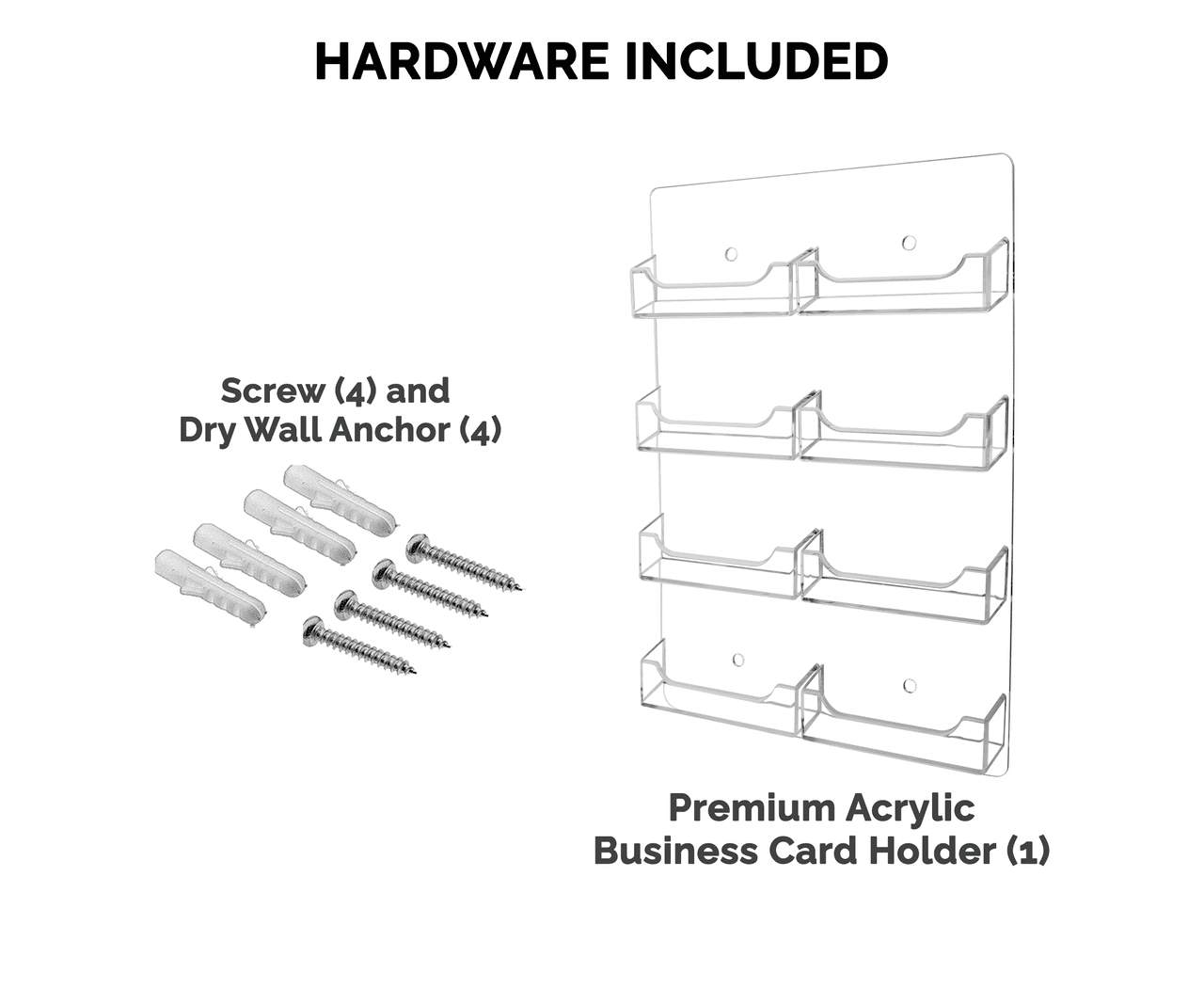 HARDWARE INCLUDED

Screw (4) and
Dry Wall Anchor (4)

Premium Acrylic
Business Card Holder (1)