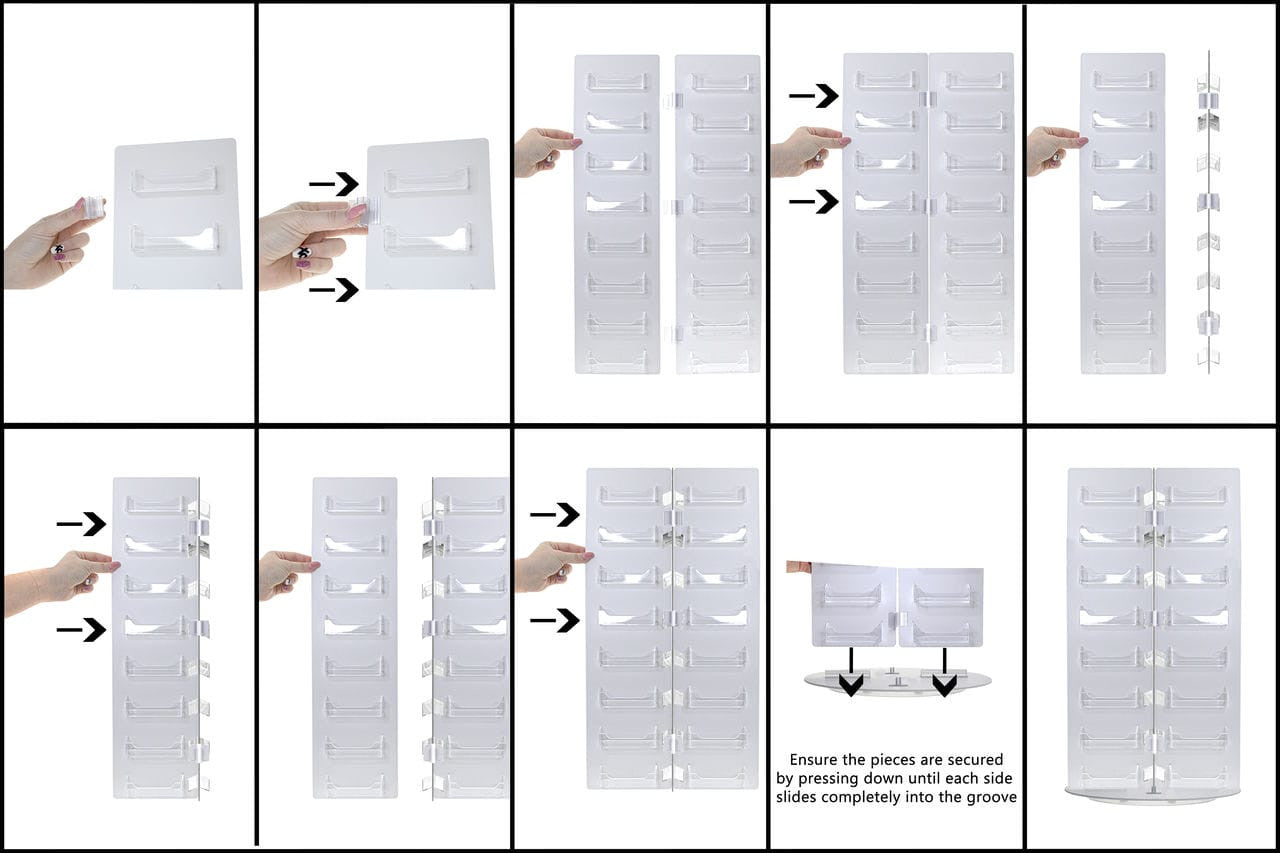 Ensure the pieces are secured by pressing down until each side slides completely into the groove