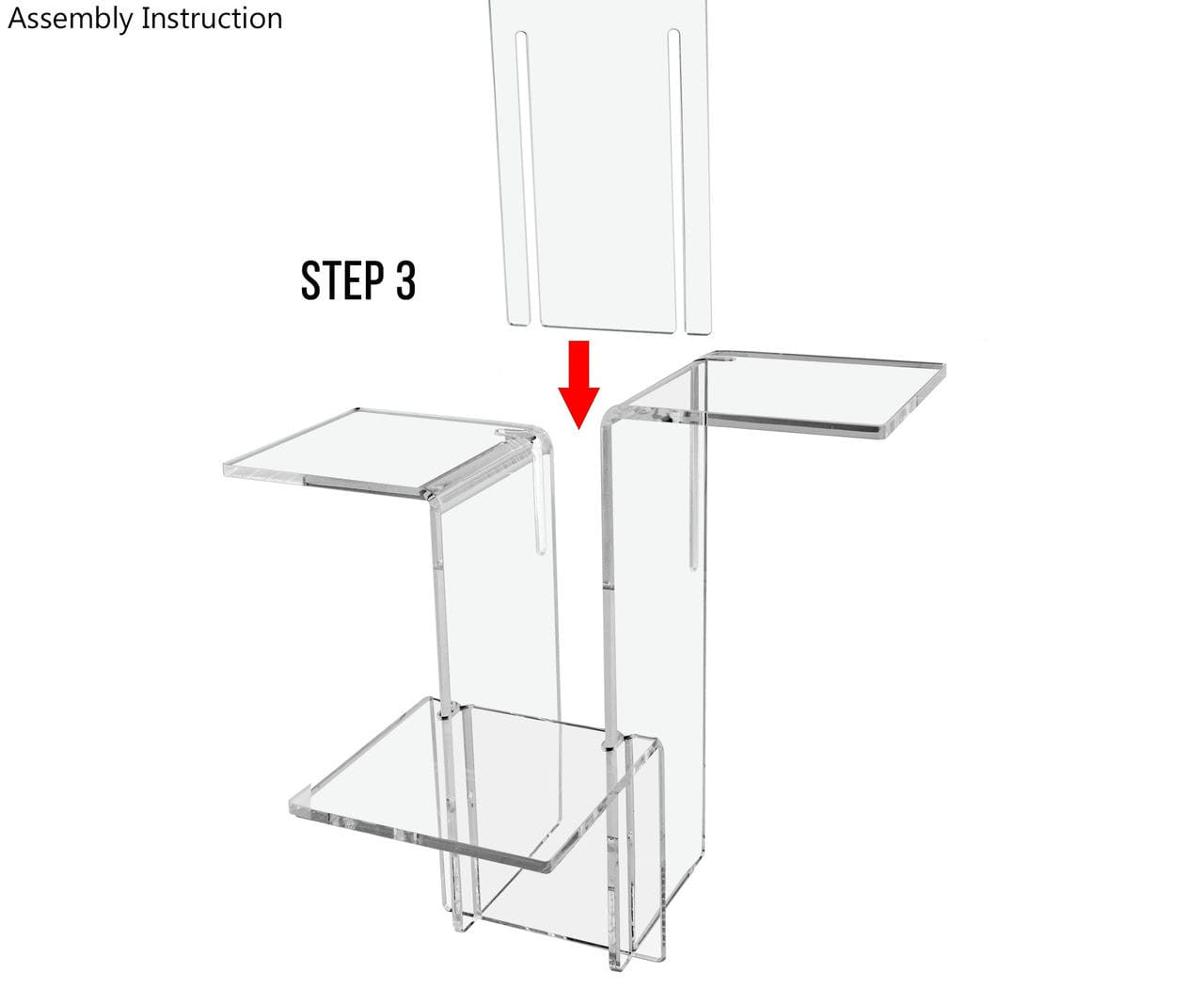 Assembly Instruction

STEP 3