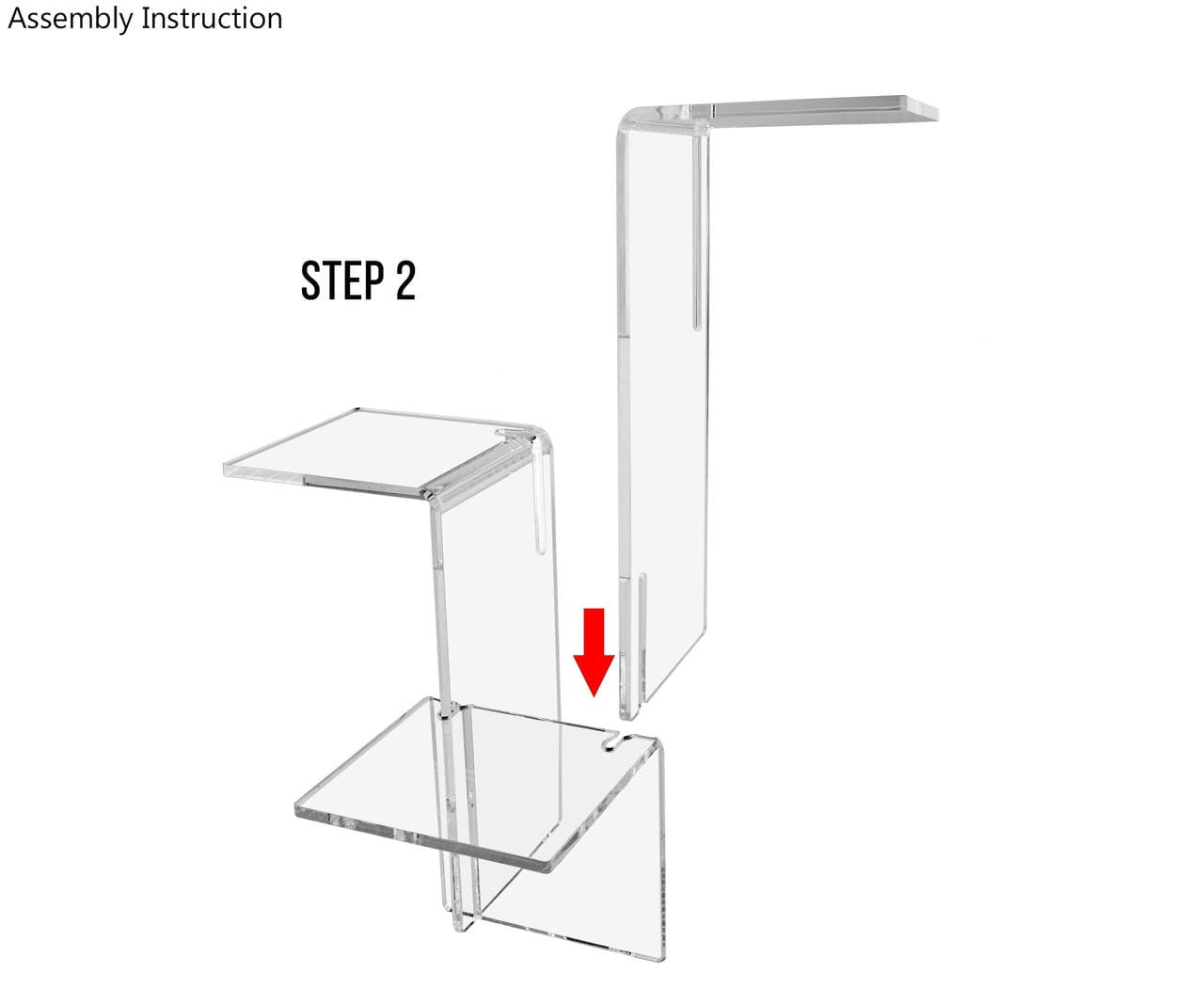 Assembly Instruction

STEP 2