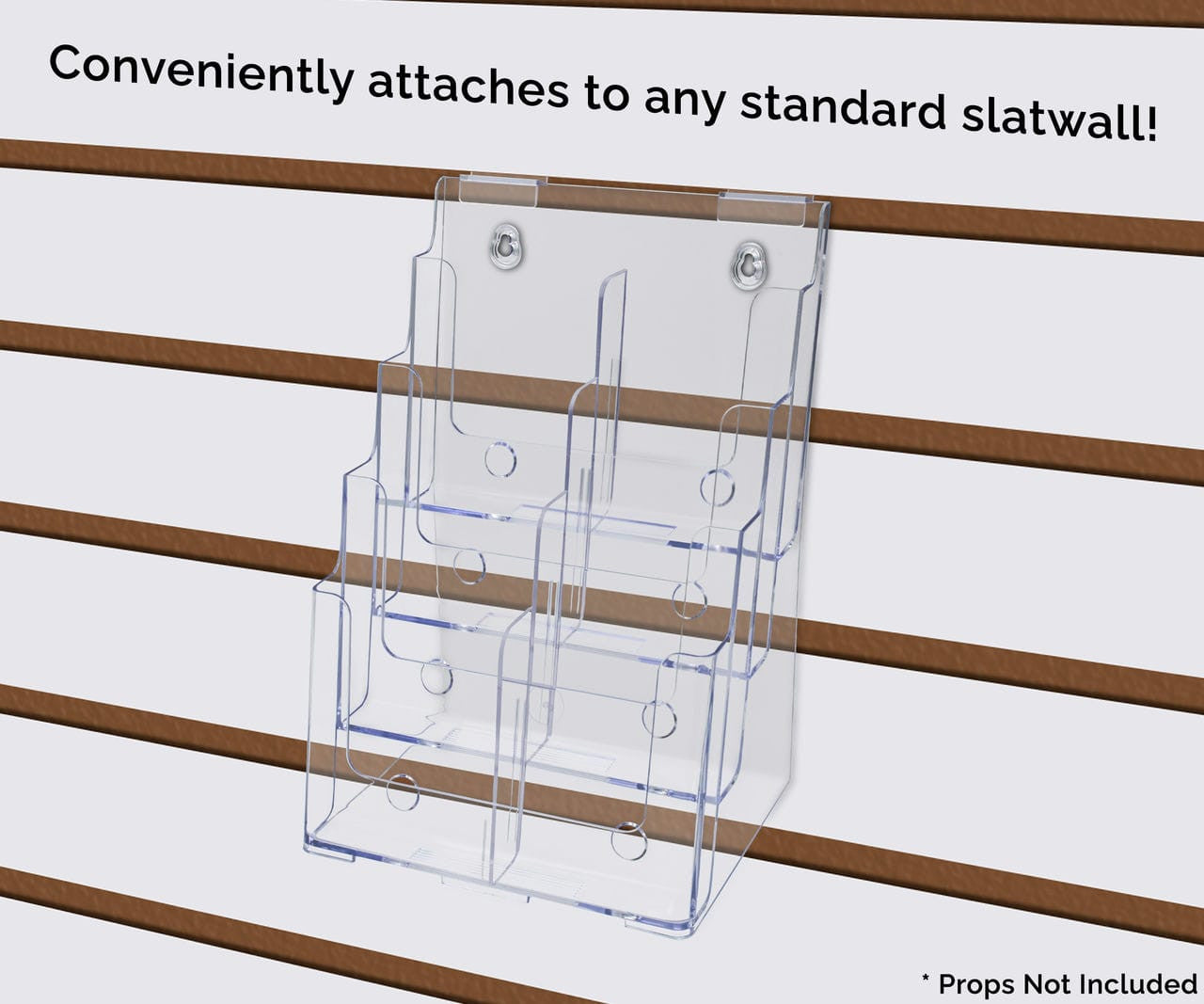 Conveniently attaches to any standard slatwall!

* Props Not Included